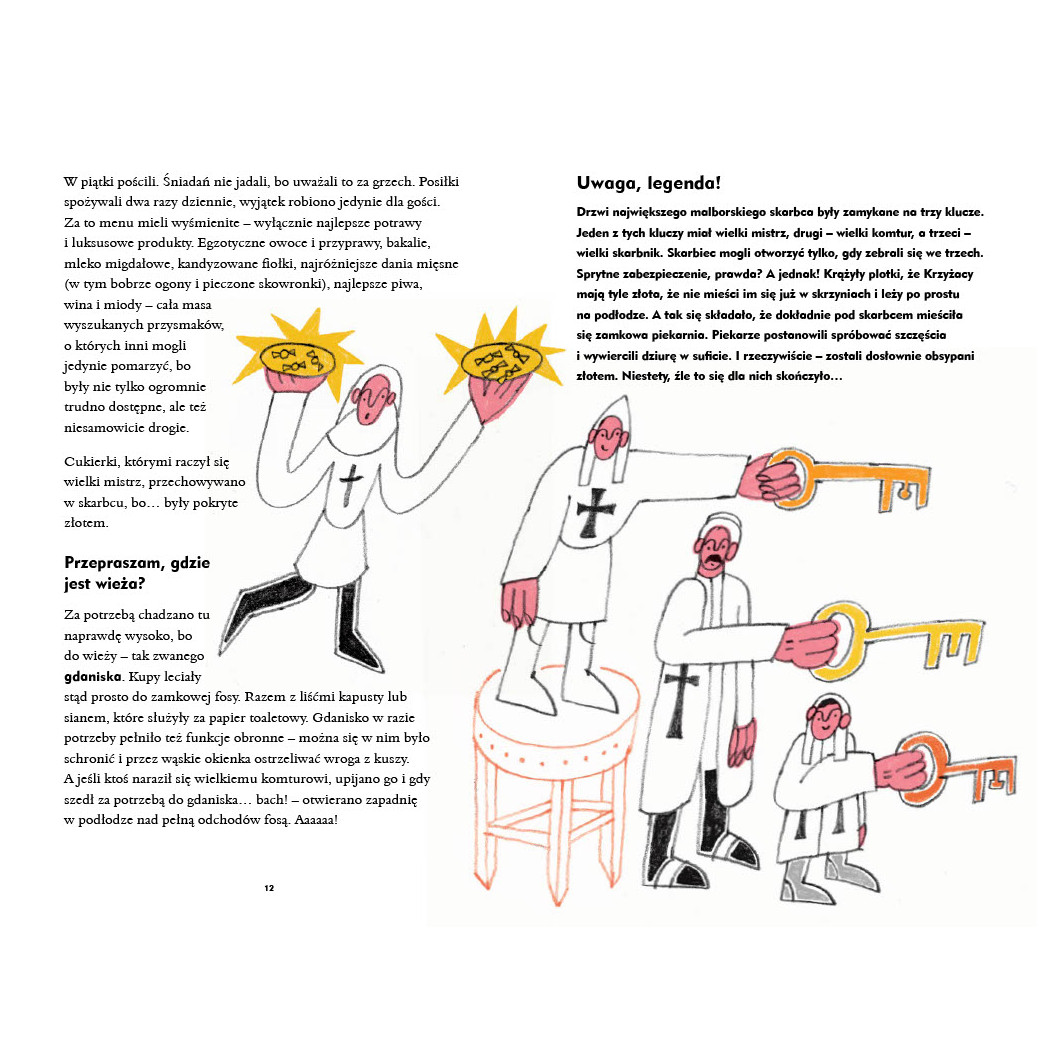 W piątki pościli. Śniadań nie jadali, bo uważali to za grzech. Posiłki spożywali dwa razy dziennie, wyjątek robiono jedynie dla gości. Za to menu mieli wyśmienite – wyłącznie najlepsze potrawy i luksusowe produkty. Egzotyczne owoce i przyprawy, bakalie, mleko migdałowe, kandyzowane fiołki, najróżniejsze dania mięsne (w tym bobrze ogony i pieczone skowronki), najlepsze piwa, wina i miody – cała masa wyszukanych przysmaków, o których inni mogli jedynie pomarzyć, bo były nie tylko ogromnie trudno dostępne, ale też niesamowicie drogie.

Cukierki, którymi raczył się wielki mistrz, przechowywano w skarbcu, bo… były pokryte złotem.

Przepraszam, gdzie jest wieża?

Za potrzebą chadzano tu naprawdę wysoko, bo do wieży – tak zwanego gdaniska. Kupy leciały stąd prosto do zamkowej fosy. Razem z liśćmi kapusty lub sianem, które służyły za papier toaletowy. Gdanisko w razie potrzeby pełniło też funkcje obronne – można się w nim było schronić i przez wąskie okienka ostrzeliwać wroga z kuszy. A jeśli ktoś naraził się wielkiemu komturowi, upijano go i gdy szedł za potrzebą do gdaniska… bach! – otwierano zapadnię w podłodze nad pełną odchodów fosą. Aaaaaa!

12

Uwaga, legenda!

Drzwi największego malborskiego skarbca były zamykane na trzy klucze. Jeden z tych kluczy miał wielki mistrz, drugi – wielki komtur, a trzeci – wielki skarbnik. Skarbiec mogli otworzyć tylko, gdy zebrali się we trzech. Sprytne zabezpieczenie, prawda? A jednak! Krążyły plotki, że Krzyżacy mają tyle złota, że nie mieści im się już w skrzyniach i leży po prostu na podłodze. A tak się składało, że dokładnie pod skarbcem mieściła się zamkowa piekarnia. Piekarze postanowili spróbować szczęścia i wywiercili dziurę w suficie. I rzeczywiście – zostali dosłownie obsypani złotem. Niestety, źle to się dla nich skończyło…