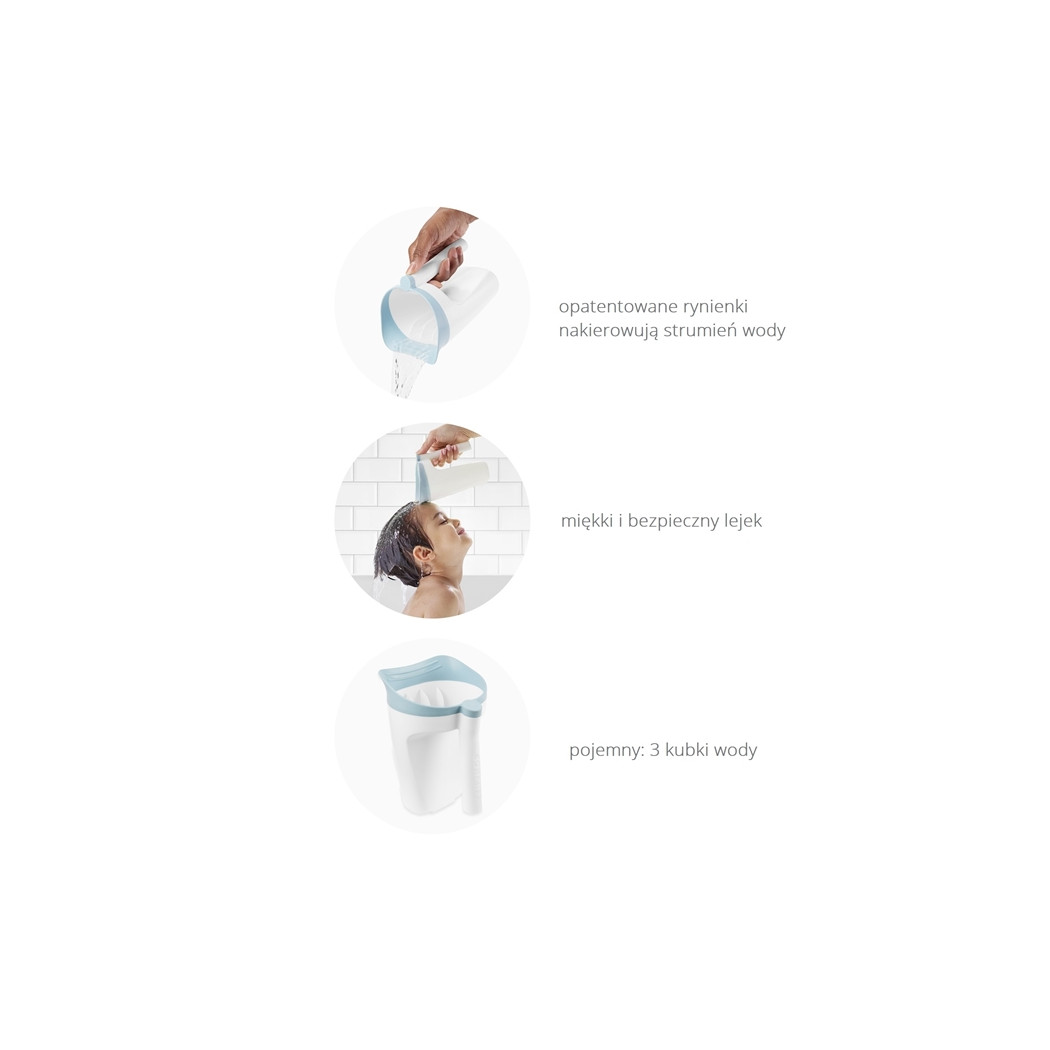 opatentowane rynienki nakierowują strumień wody

miękki i bezpieczny lejek

pojemny: 3 kubki wody