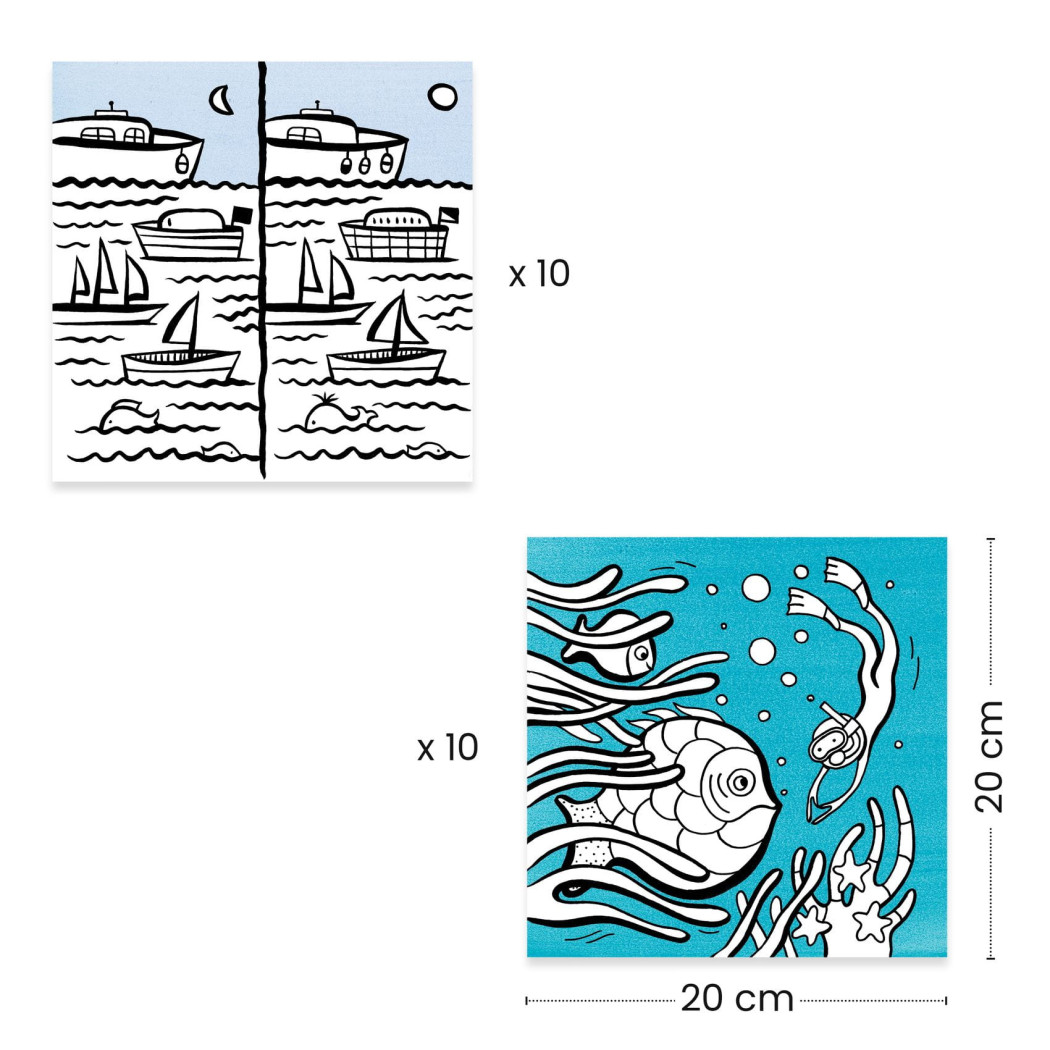 x 10

x 10

20 cm

20 cm